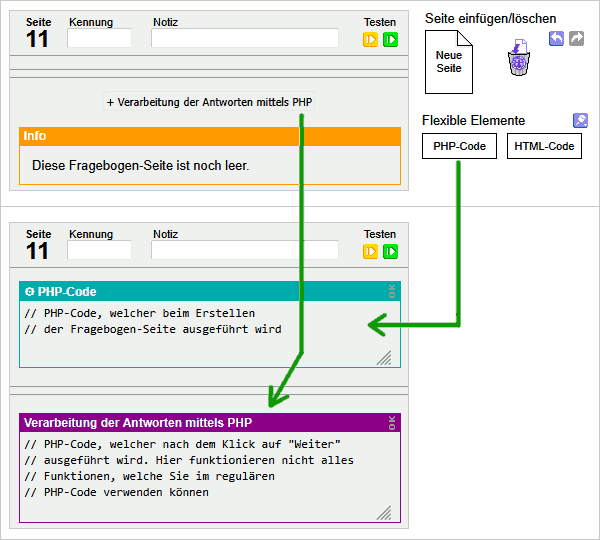 Seite
11
Kennung
Notiz
Testen

+ Verarbeitung der Antworten mittels PHP

Info
Diese Fragebogen-Seite ist noch leer.

Seite einfügen/löschen
Neue Seite

Flexible Elemente
PHP-Code
HTML-Code

Seite
11
Kennung
Notiz
Testen

PHP-Code
OK
// PHP-Code, welcher beim Erstellen
// der Fragebogen-Seite ausgeführt wird

Verarbeitung der Antworten mittels PHP
OK
// PHP-Code, welcher nach dem Klick auf "Weiter"
// ausgeführt wird. Hier funktionieren nicht alles
// Funktionen, welche Sie im regulären
// PHP-Code verwenden können